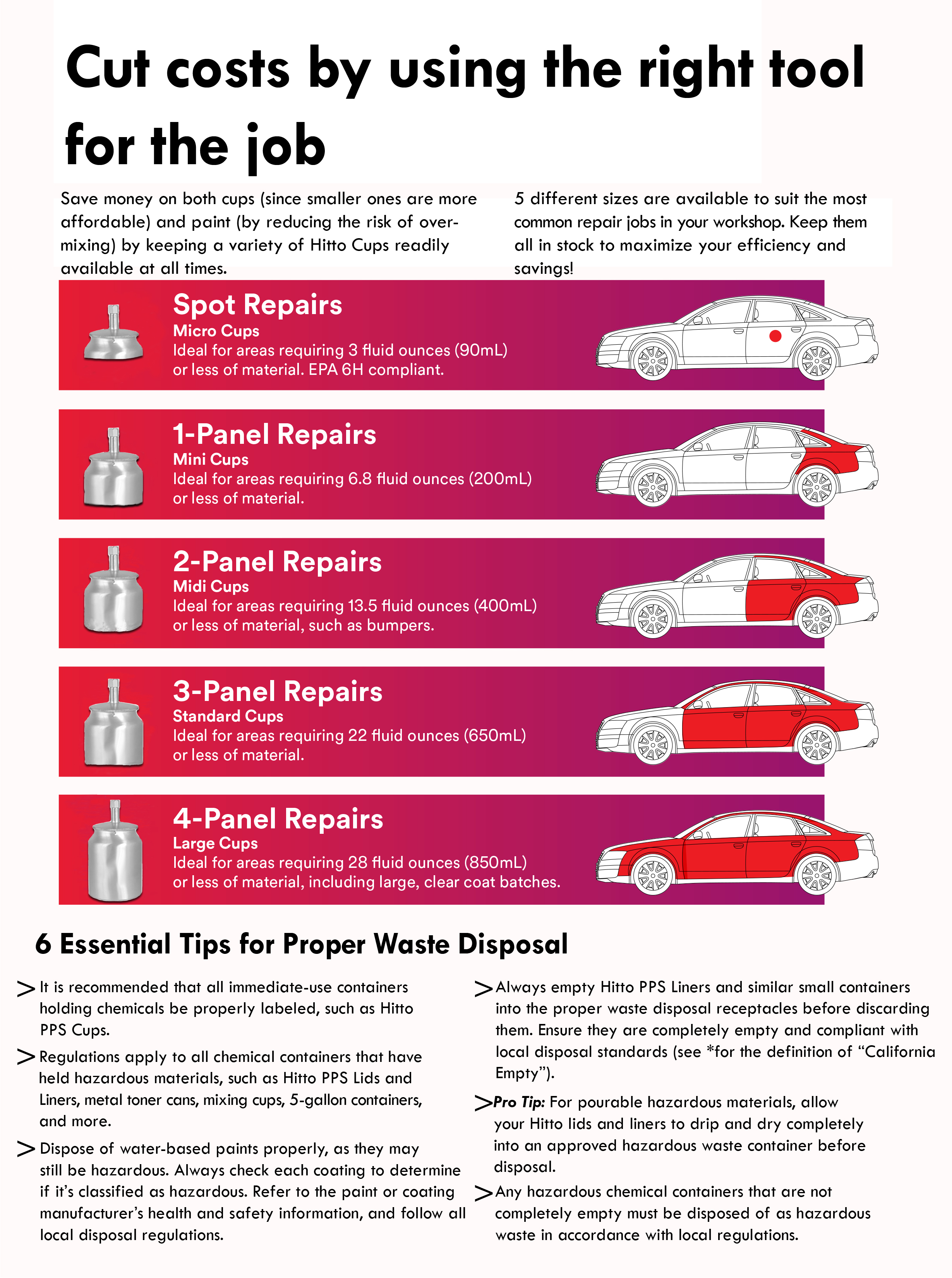 Cut costs by using the right tool for the job

Save money on both cups (since smaller ones are more affordable) and paint (by reducing the risk of over-mixing) by keeping a variety of Hitto Cups readily available at all times.

5 different sizes are available to suit the most common repair jobs in your workshop. Keep them all in stock to maximize your efficiency and savings!

Spot Repairs
Micro Cups
Ideal for areas requiring 3 fluid ounces (90mL) or less of material. EPA 6H compliant.

1-Panel Repairs
Mini Cups
Ideal for areas requiring 6.8 fluid ounces (200mL) or less of material.

2-Panel Repairs
Midi Cups
Ideal for areas requiring 13.5 fluid ounces (400mL) or less of material, such as bumpers.

3-Panel Repairs
Standard Cups
Ideal for areas requiring 22 fluid ounces (650mL) or less of material.

4-Panel Repairs
Large Cups
Ideal for areas requiring 28 fluid ounces (850mL) or less of material, including large, clear coat batches.

6 Essential Tips for Proper Waste Disposal

> It is recommended that all immediate-use containers holding chemicals be properly labeled, such as Hitto PPS Cups.

> Regulations apply to all chemical containers that have held hazardous materials, such as Hitto PPS Lids and Liners, metal toner cans, mixing cups, 5-gallon containers, and more.

> Dispose of water-based paints properly, as they may still be hazardous. Always check each coating to determine if it's classified as hazardous. Refer to the paint or coating manufacturer's health and safety information, and follow all local disposal regulations.

> Always empty Hitto PPS Liners and similar small containers into the proper waste disposal receptacles before discarding them. Ensure they are completely empty and compliant with local disposal standards (see *for the definition of "California Empty").

> Pro Tip: For pourable hazardous materials, allow your Hitto lids and liners to drip and dry completely into an approved hazardous waste container before disposal.

> Any hazardous chemical containers that are not completely empty must be disposed of as hazardous waste in accordance with local regulations.